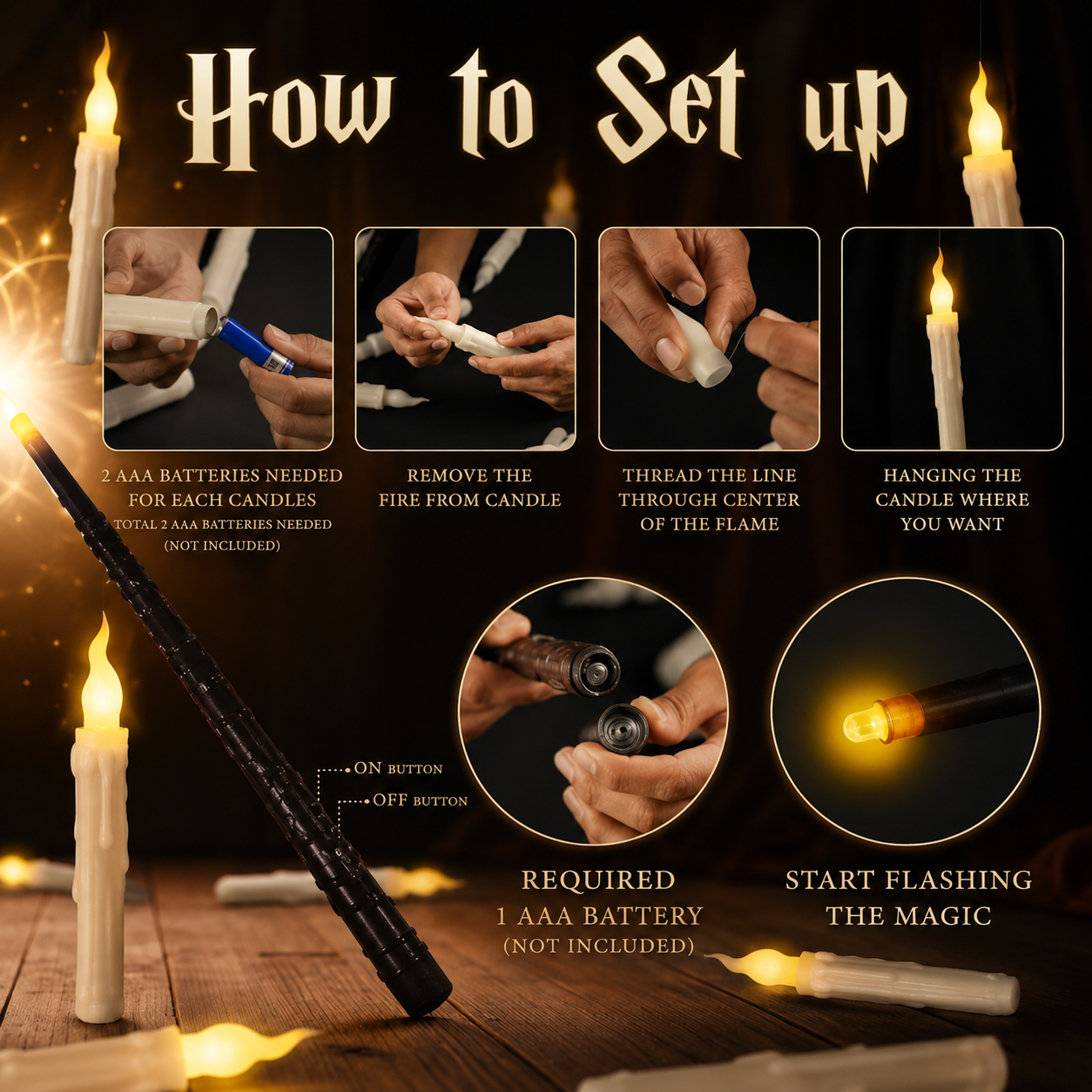 How to Set up

2 AAA BATTERIES NEEDED FOR EACH CANDLES
TOTAL 2 AAA BATTERIES NEEDED (NOT INCLUDED)

REMOVE THE FIRE FROM CANDLE

THREAD THE LINE THROUGH CENTER OF THE FLAME

HANGING THE CANDLE WHERE YOU WANT

ON BUTTON
OFF BUTTON

REQUIRED
1 AAA BATTERY
(NOT INCLUDED)

START FLASHING THE MAGIC